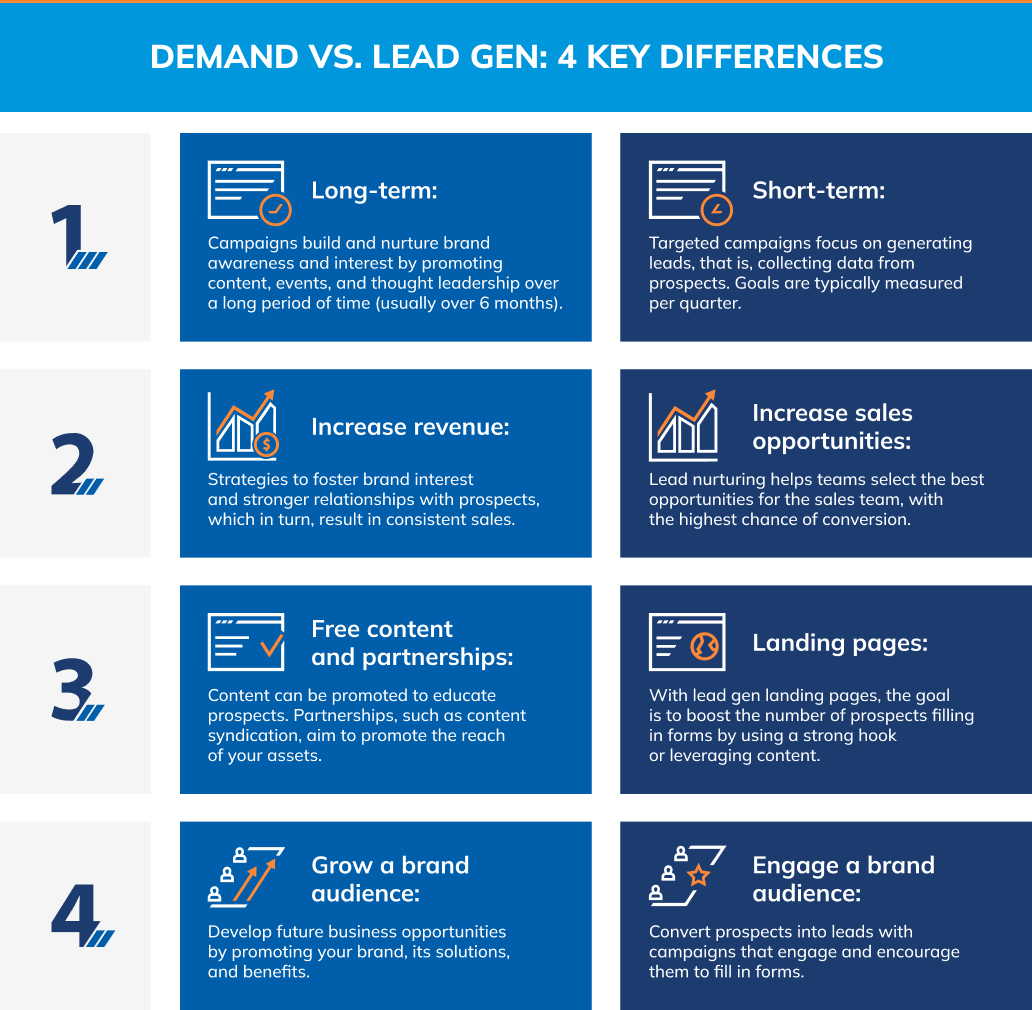 DEMAND VS. LEAD GEN: 4 KEY DIFFERENCES

1

Long-term:

Campaigns build and nurture brand awareness and interest by promoting content, events, and thought leadership over a long period of time (usually over 6 months).

Short-term:

Targeted campaigns focus on generating leads, that is, collecting data from prospects. Goals are typically measured per quarter.

2

Increase revenue:

Strategies to foster brand interest and stronger relationships with prospects, which in turn, result in consistent sales.

Increase sales opportunities:

Lead nurturing helps teams select the best opportunities for the sales team, with the highest chance of conversion.

3

Free content and partnerships:

Content can be promoted to educate prospects. Partnerships, such as content syndication, aim to promote the reach of your assets.

Landing pages:

With lead gen landing pages, the goal is to boost the number of prospects filling in forms by using a strong hook or leveraging content.

4

Grow a brand audience:

Develop future business opportunities by promoting your brand, its solutions, and benefits.

Engage a brand audience:

Convert prospects into leads with campaigns that engage and encourage them to fill in forms.